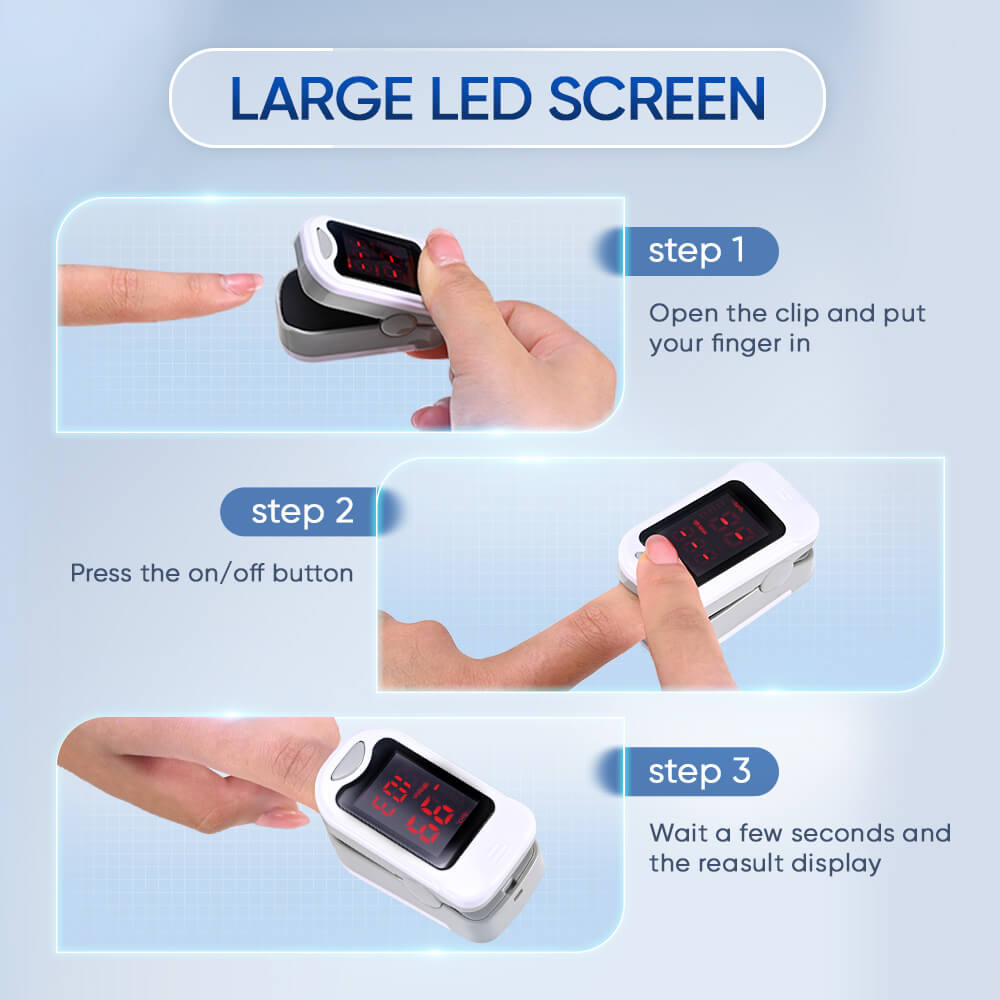 LARGE LED SCREEN

step 1

Open the clip and put your finger in

step 2

Press the on/off button

step 3

Wait a few seconds and the reasult display